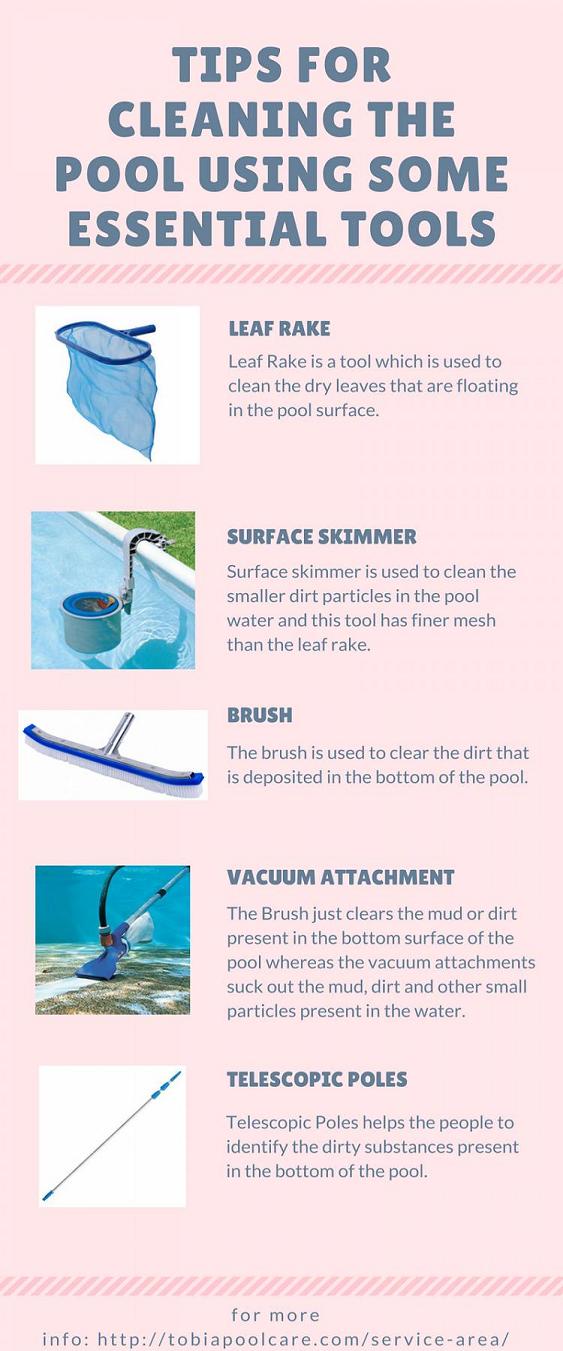 TIPS FOR CLEANING THE POOL USING SOME ESSENTIAL TOOLS

LEAF RAKE

Leaf Rake is a tool which is used to clean the dry leaves that are floating in the pool surface.

SURFACE SKIMMER

Surface skimmer is used to clean the smaller dirt particles in the pool water and this tool has finer mesh than the leaf rake.

BRUSH

The brush is used to clear the dirt that is deposited in the bottom of the pool.

VACUUM ATTACHMENT

The Brush just clears the mud or dirt present in the bottom surface of the pool whereas the vacuum attachments suck out the mud, dirt and other small particles present in the water.

TELESCOPIC POLES

Telescopic Poles helps the people to identify the dirty substances present in the bottom of the pool.

for more info: http://tobiapoolcare.com/service-area/