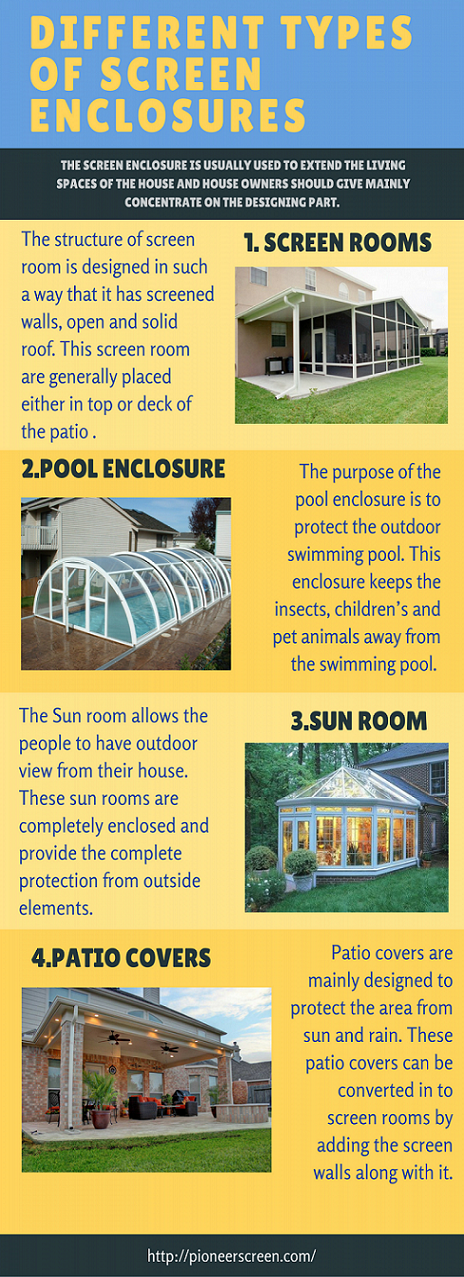 DIFFERENT TYPES OF SCREEN ENCLOSURES

THE SCREEN ENCLOSURE IS USUALLY USED TO EXTEND THE LIVING SPACES OF THE HOUSE AND HOUSE OWNERS SHOULD GIVE MAINLY CONCENTRATE ON THE DESIGNING PART.

1. SCREEN ROOMS

The structure of screen room is designed in such a way that it has screened walls, open and solid roof. This screen room are generally placed either in top or deck of the patio .

2.POOL ENCLOSURE

The purpose of the pool enclosure is to protect the outdoor swimming pool. This enclosure keeps the insects, children's and pet animals away from the swimming pool.

3.SUN ROOM

The Sun room allows the people to have outdoor view from their house. These sun rooms are completely enclosed and provide the complete protection from outside elements.

4.PATIO COVERS

Patio covers are mainly designed to protect the area from sun and rain. These patio covers can be converted in to screen rooms by adding the screen walls along with it.

http://pioneerscreen.com/